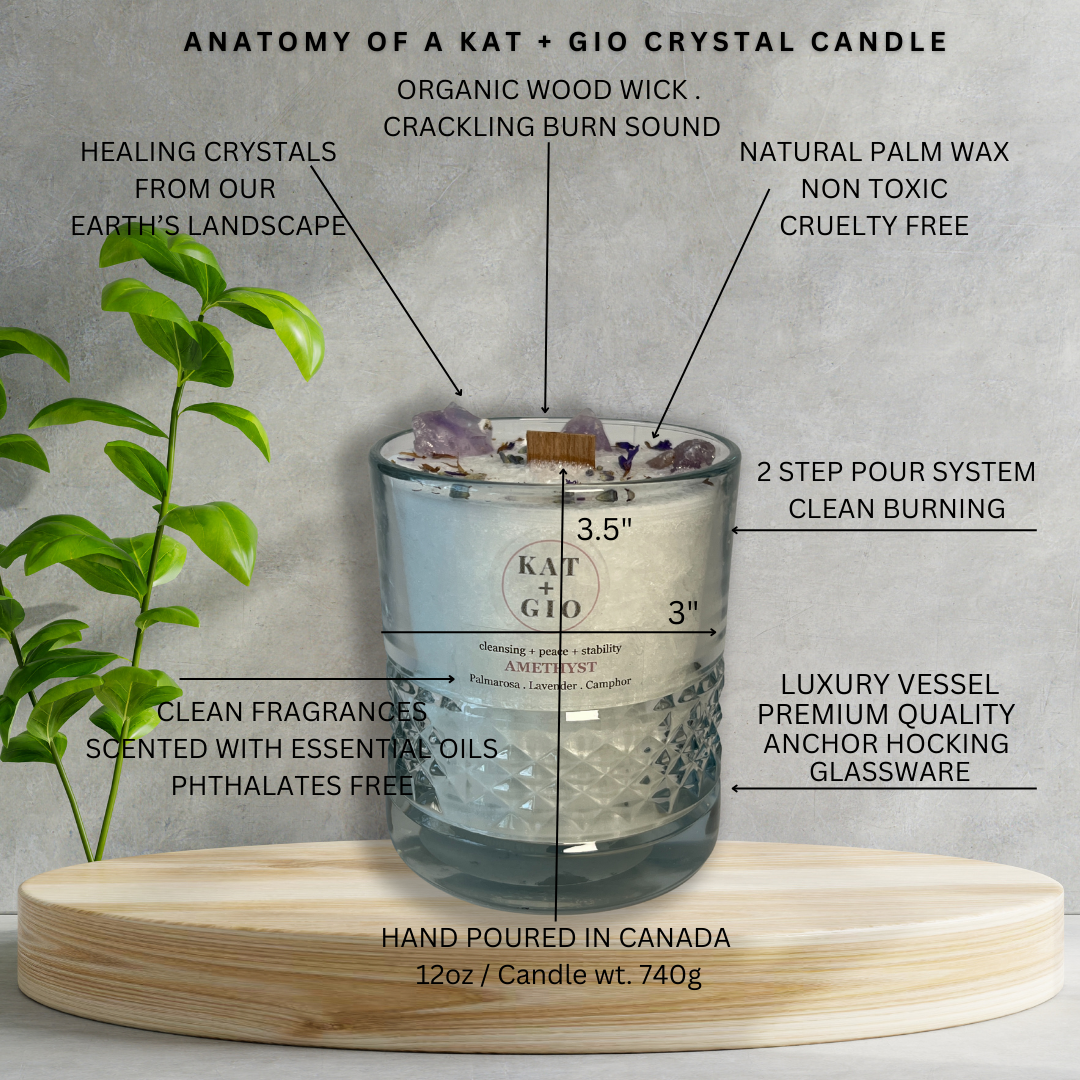 ANATOMY OF A KAT + GIO CRYSTAL CANDLE

ORGANIC WOOD WICK .
CRACKLING BURN SOUND

HEALING CRYSTALS
FROM OUR
EARTH'S LANDSCAPE

NATURAL PALM WAX
NON TOXIC
CRUELTY FREE

2 STEP POUR SYSTEM
CLEAN BURNING

3.5"

KAT
+
GIO

3"

cleansing + peace + stability
AMETHYST
Palmarosa . Lavender . Camphor

CLEAN FRAGRANCES
SCENTED WITH ESSENTIAL OILS
PHTHALATES FREE

LUXURY VESSEL
PREMIUM QUALITY
ANCHOR HOCKING
GLASSWARE

HAND POURED IN CANADA
12oz / Candle wt. 740g